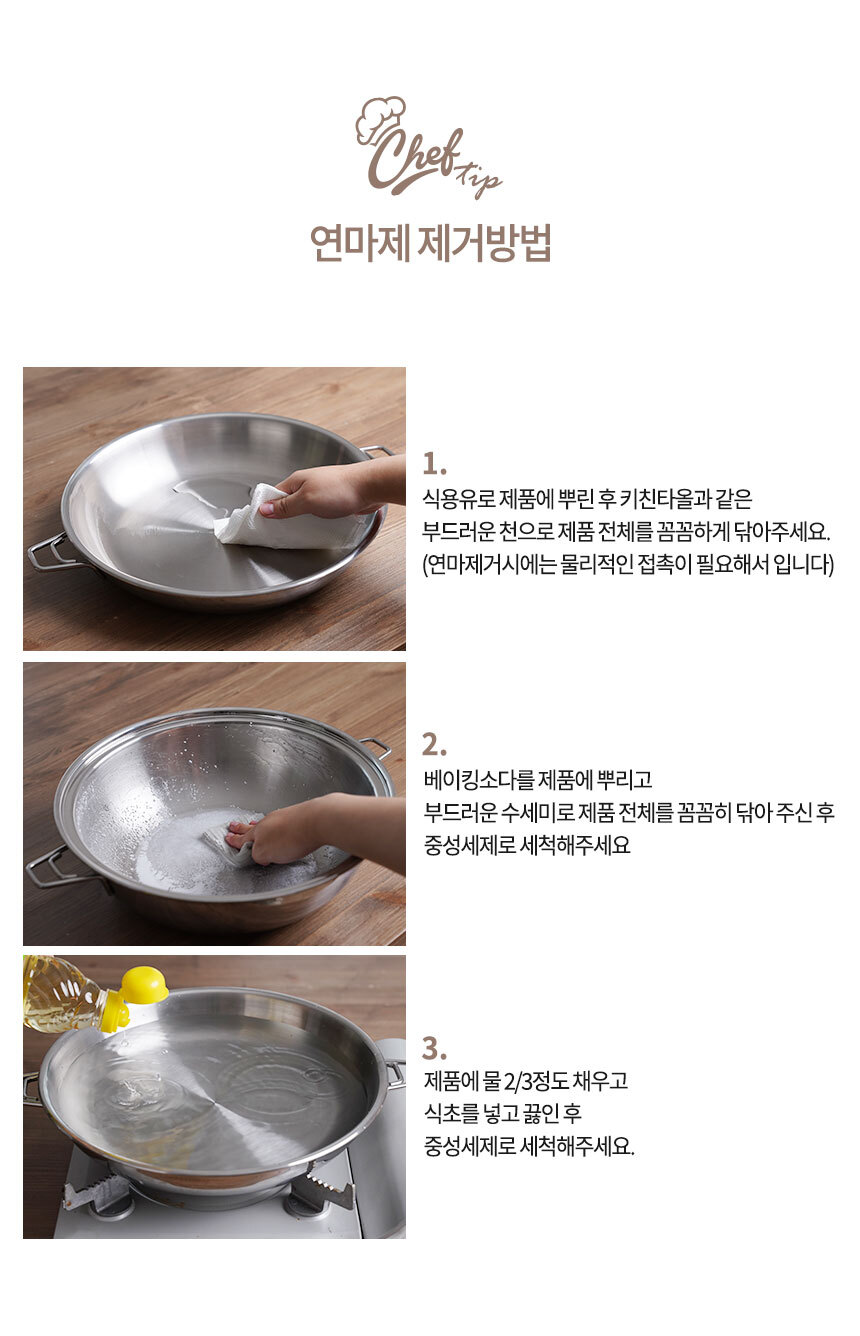 Chef tip

연마제 제거방법

1.
식용유로 제품에 뿌린 후 키친타올과 같은 부드러운 천으로 제품 전체를 꼼꼼하게 닦아주세요. (연마제거시에는 물리적인 접촉이 필요해서 입니다)

2.
베이킹소다를 제품에 뿌리고 부드러운 수세미로 제품 전체를 꼼꼼히 닦아 주신 후 중성세제로 세척해주세요

3.
제품에 물 2/3정도 채우고 식초를 넣고 끓인 후 중성세제로 세척해주세요.